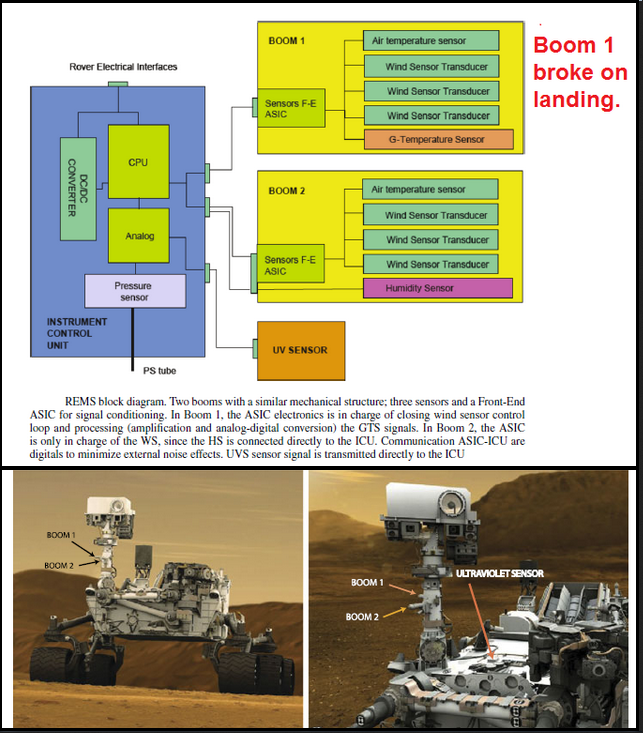 Rover Electrical Interfaces

DC/DC CONVERTER

CPU

Analog

Pressure sensor

INSTRUMENT CONTROL UNIT

PS tube

BOOM 1

Sensors F-E ASIC

Air temperature sensor

Wind Sensor Transducer

Wind Sensor Transducer

Wind Sensor Transducer

G-Temperature Sensor

Boom 1 broke on landing.

BOOM 2

Sensors F-E ASIC

Air temperature sensor

Wind Sensor Transducer

Wind Sensor Transducer

Wind Sensor Transducer

Humidity Sensor

UV SENSOR

REMS block diagram. Two booms with a similar mechanical structure; three sensors and a Front-End ASIC for signal conditioning. In Boom 1, the ASIC electronics is in charge of closing wind sensor control loop and processing (amplification and analog-digital conversion) the GTS signals. In Boom 2, the ASIC is only in charge of the WS, since the HS is connected directly to the ICU. Communication ASIC-ICU are digitals to minimize external noise effects. UVS sensor signal is transmitted directly to the ICU

BOOM 1
BOOM 2

BOOM 1
BOOM 2
ULTRAVIOLET SENSOR